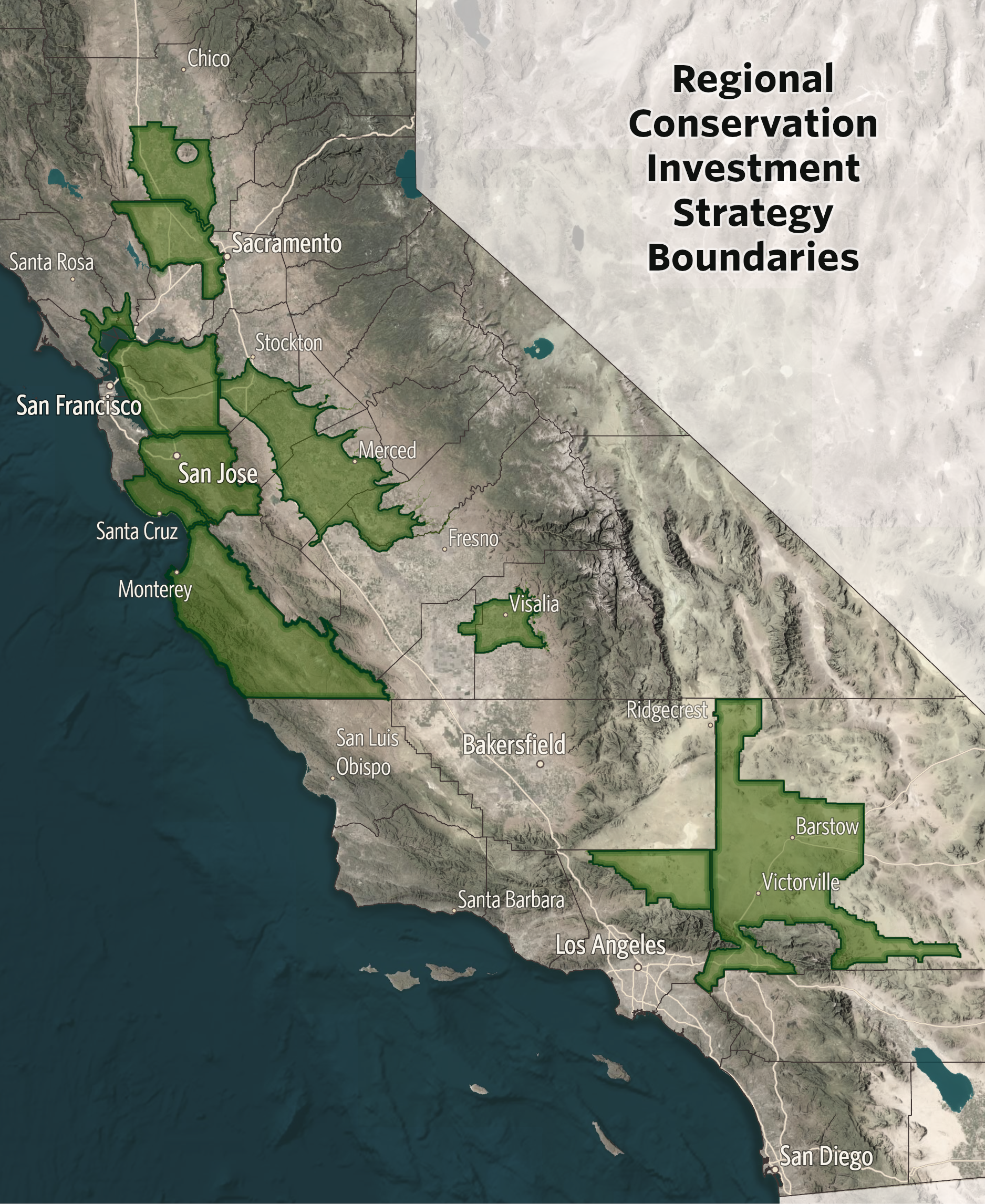 Regional Conservation Investment Strategy Boundaries

Chico

Sacramento

Santa Rosa

Stockton

San Francisco

Merced

San Jose

Santa Cruz

Fresno

Monterey

Visalia

Ridgecrest

San Luis Obispo

Bakersfield

Barstow

Victorville

Santa Barbara

Los Angeles

San Diego